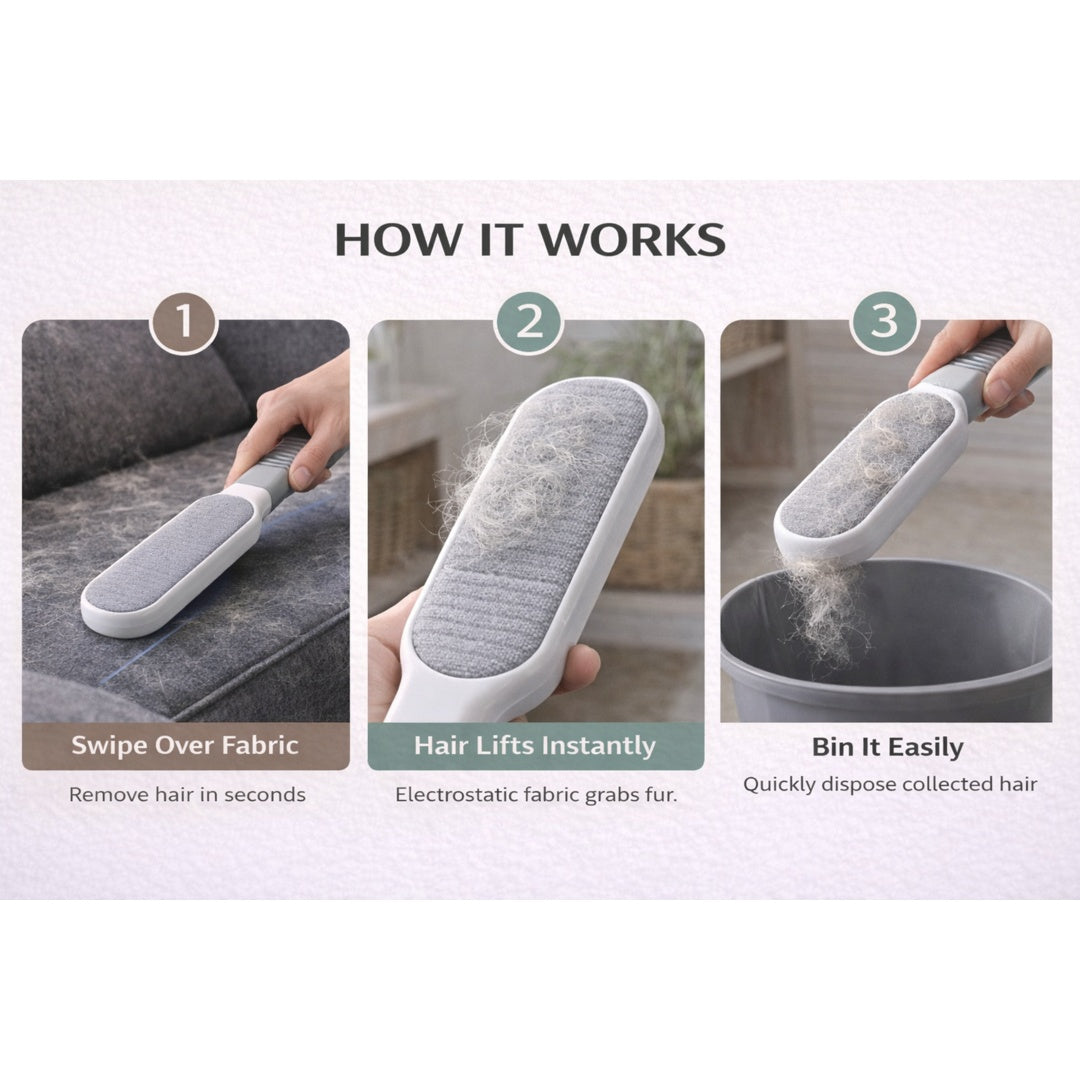 HOW IT WORKS

1

Swipe Over Fabric

Remove hair in seconds

2

Hair Lifts Instantly

Electrostatic fabric grabs fur.

3

Bin It Easily

Quickly dispose collected hair